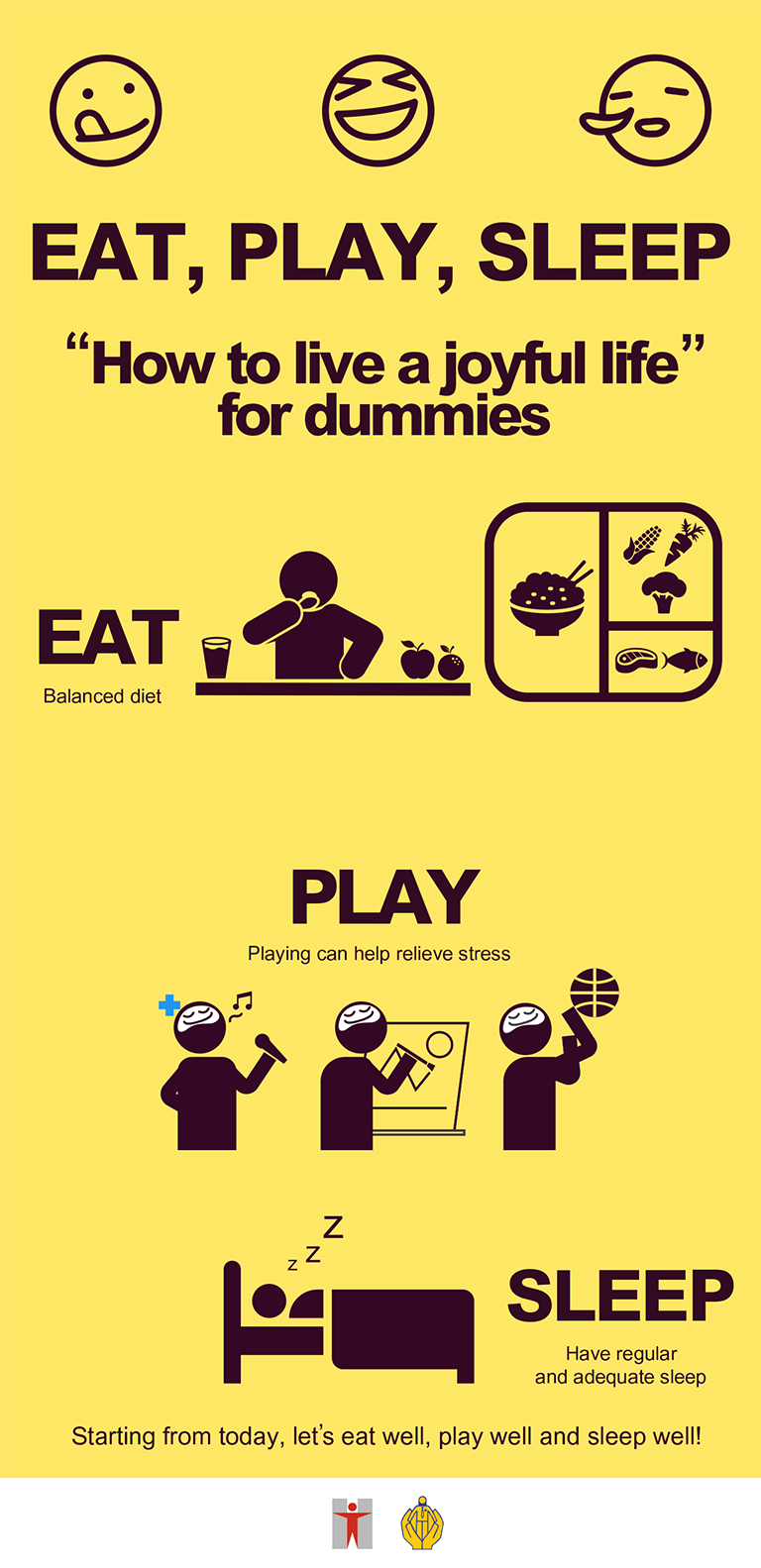 EAT, PLAY, SLEEP

"How to live a joyful life" for dummies

EAT

Balanced diet

PLAY

Playing can help relieve stress

z z Z

SLEEP

Have regular and adequate sleep

Starting from today, let's eat well, play well and sleep well!