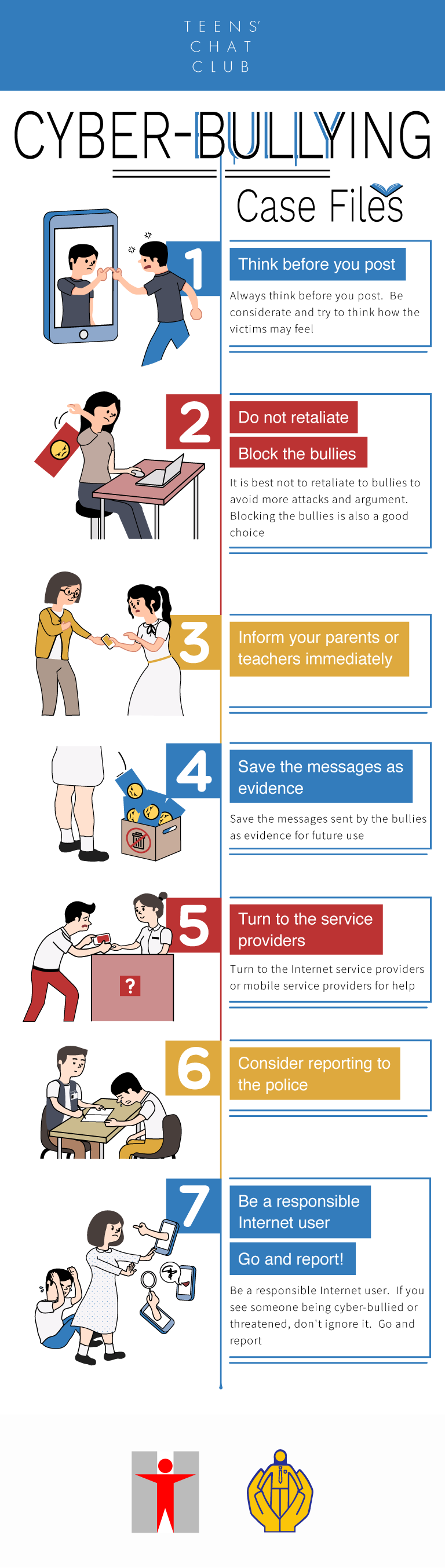 TEENS'
CHAT
CLUB

CYBER-BULLYING

Case Files

1

Think before you post

Always think before you post. Be considerate and try to think how the victims may feel

2

Do not retaliate

Block the bullies

It is best not to retaliate to bullies to avoid more attacks and argument. Blocking the bullies is also a good choice

3

Inform your parents or teachers immediately

4

Save the messages as evidence

Save the messages sent by the bullies as evidence for future use

5

Turn to the service providers

Turn to the Internet service providers or mobile service providers for help

?

6

Consider reporting to the police

7

Be a responsible Internet user

Go and report!

Be a responsible Internet user. If you see someone being cyber-bullied or threatened, don't ignore it. Go and report